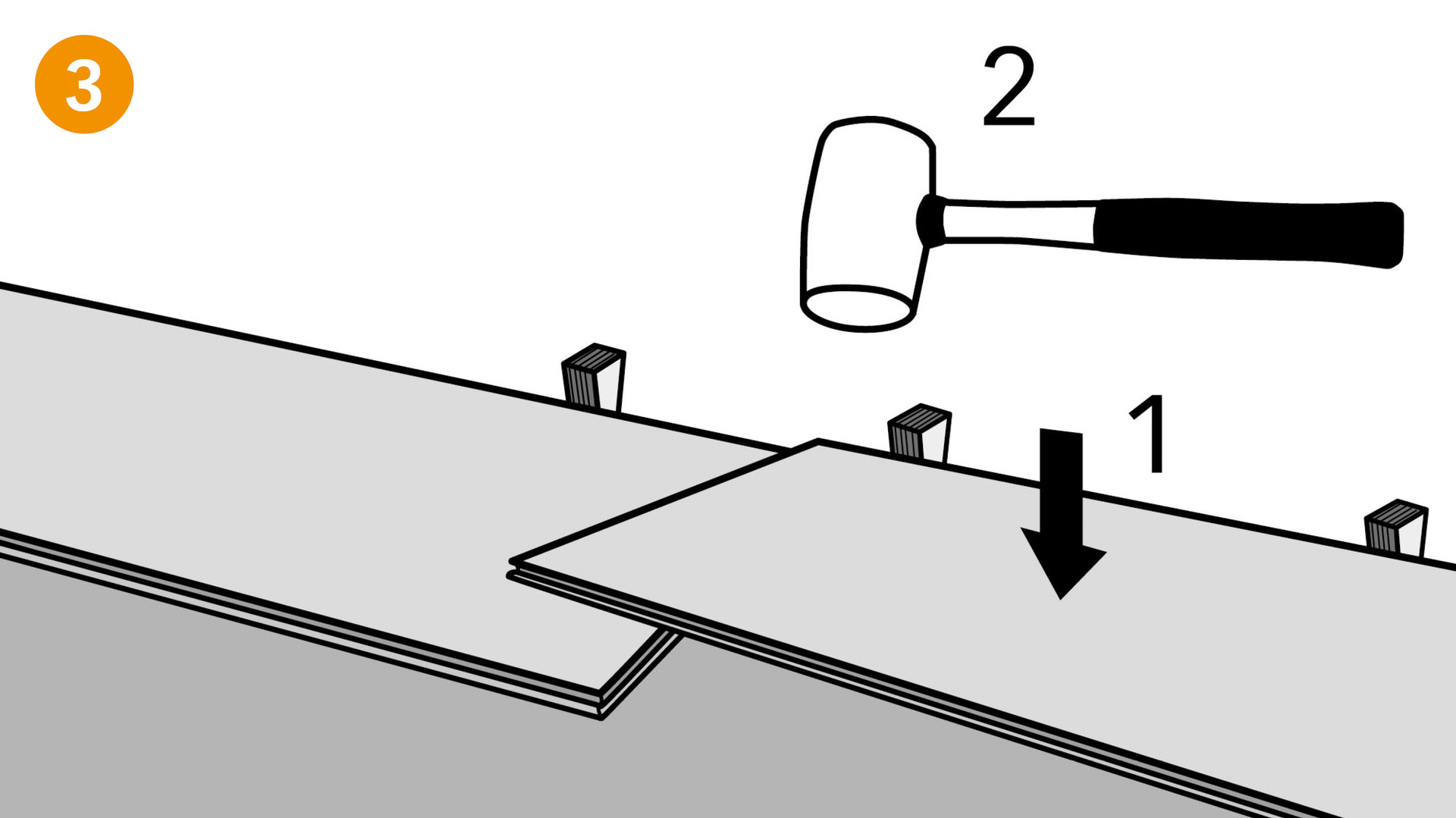 3

2

1